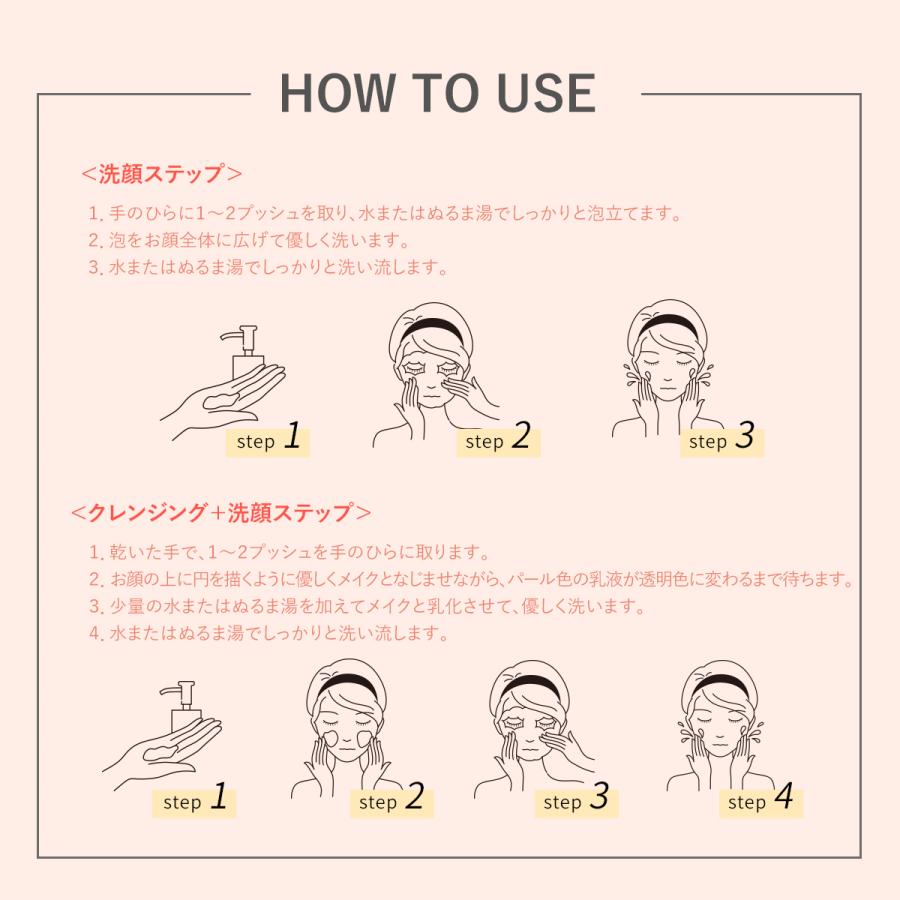 HOW TO USE

<洗顔ステップ>

1. 手のひらに1～2プッシュを取り、水またはぬるま湯でしっかりと泡立てます。
2. 泡をお顔全体に広げて優しく洗います。
3. 水またはぬるま湯でしっかりと洗い流します。

step 1 step 2 step 3

<クレンジング+洗顔ステップ>

1. 乾いた手で、1～2プッシュを手のひらに取ります。
2. お顔の上に円を描くように優しくメイクとなじませながら、パール色の乳液が透明色に変わるまで待ちます。
3. 少量の水またはぬるま湯を加えてメイクと乳化させて、優しく洗います。
4. 水またはぬるま湯でしっかりと洗い流します。

step 1 step 2 step 3 step 4